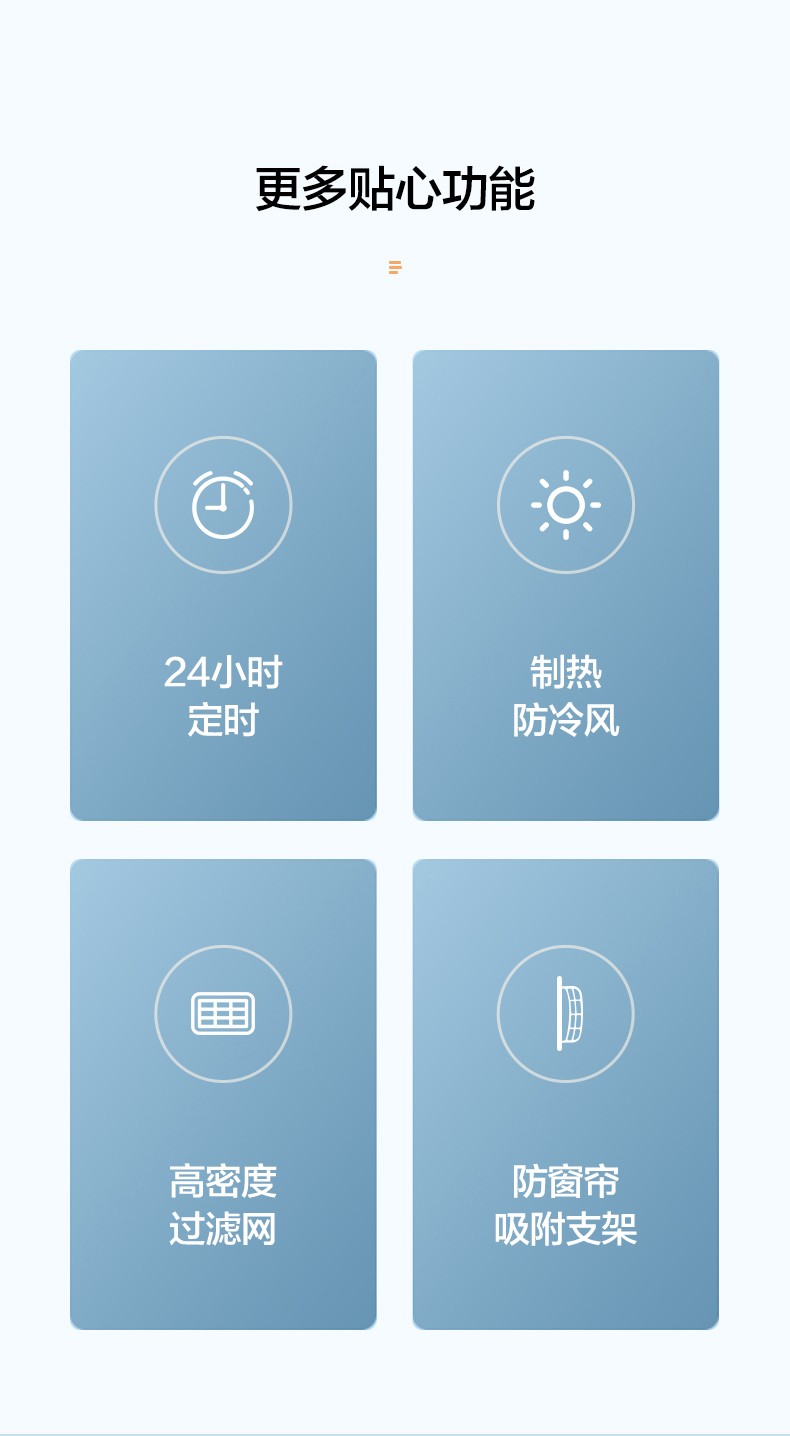 更多贴心功能

24小时
定时

制热
防冷风

高密度
过滤网

防窗帘
吸附支架